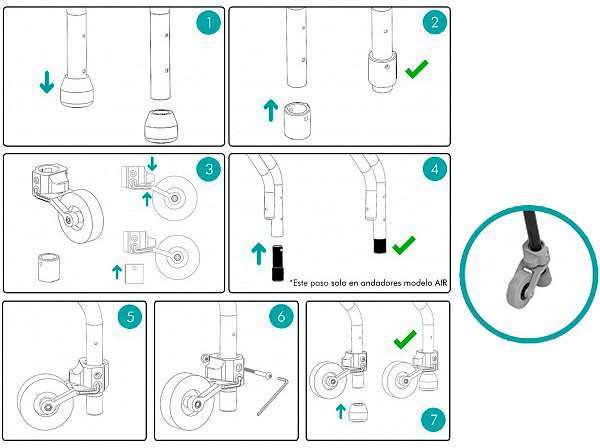 1

2

3

4

*Este paso solo en andadores modelo AIR

5

6

7